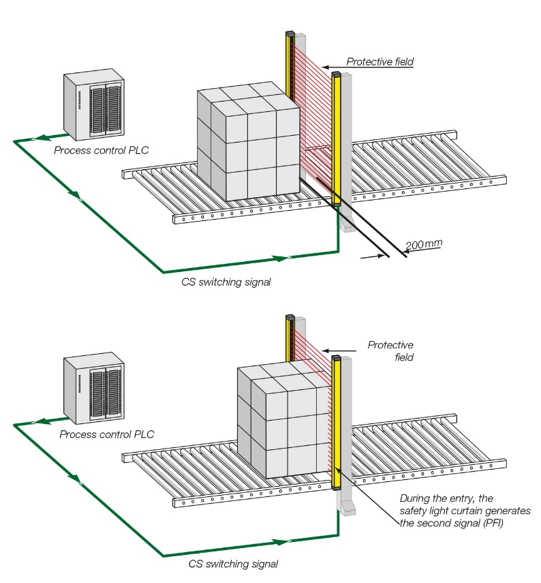 Protective field

Process control PLC

200 mm

CS switching signal

Protective field

Process control PLC

During the entry, the safety light curtain generates the second signal (PFI)

CS switching signal